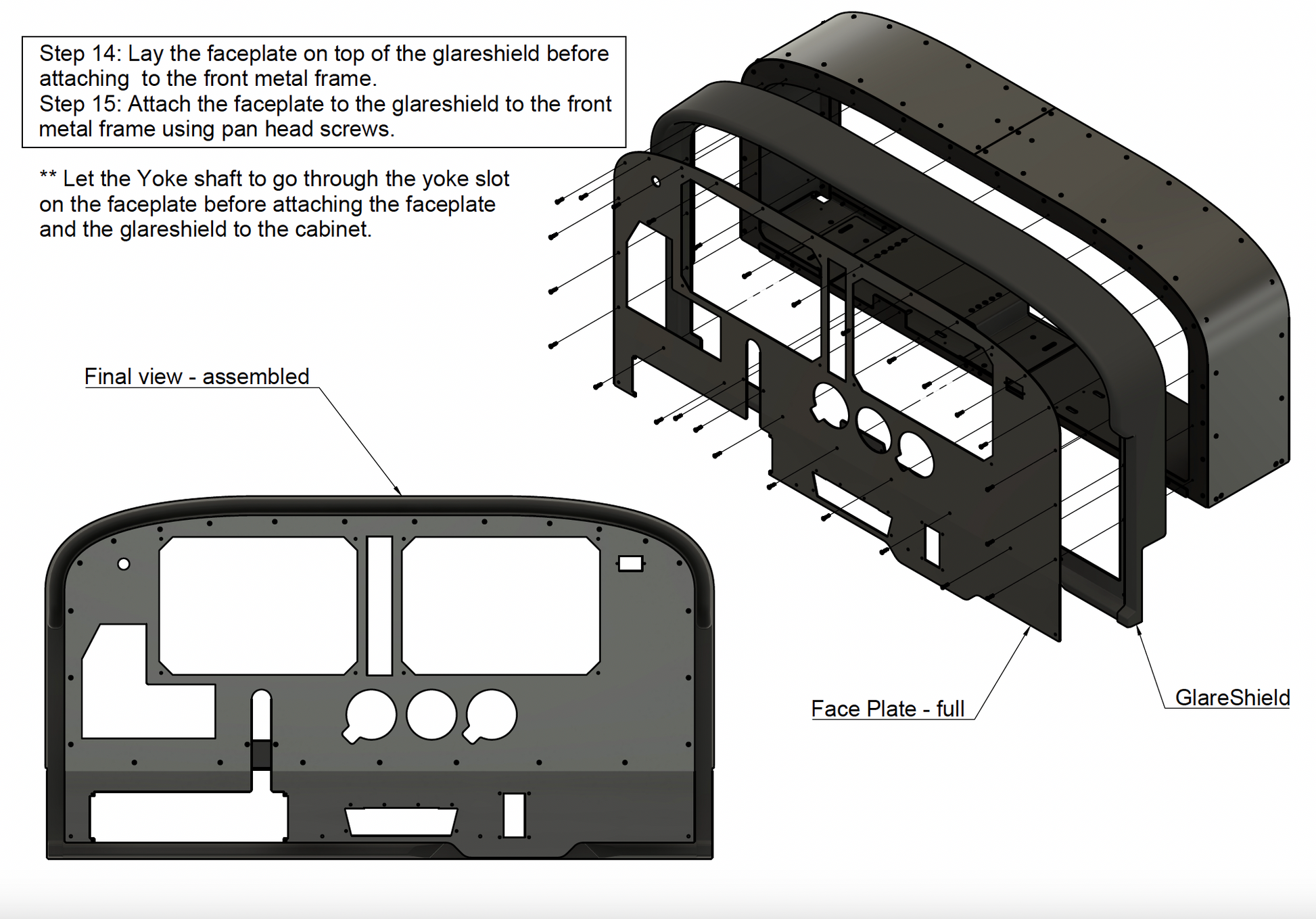 Step 14: Lay the faceplate on top of the glareshield before attaching  to the front metal frame.
Step 15: Attach the faceplate to the glareshield to the front metal frame using pan head screws.

** Let the Yoke shaft to go through the yoke slot on the faceplate before attaching the faceplate and the glareshield to the cabinet.

Final view - assembled

Face Plate - full

GlareShield